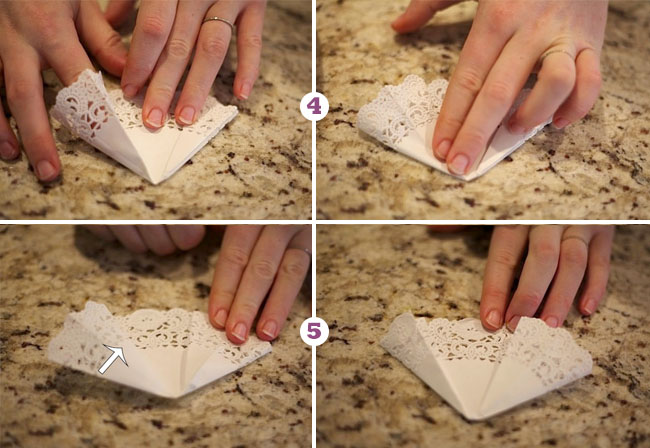 4

5