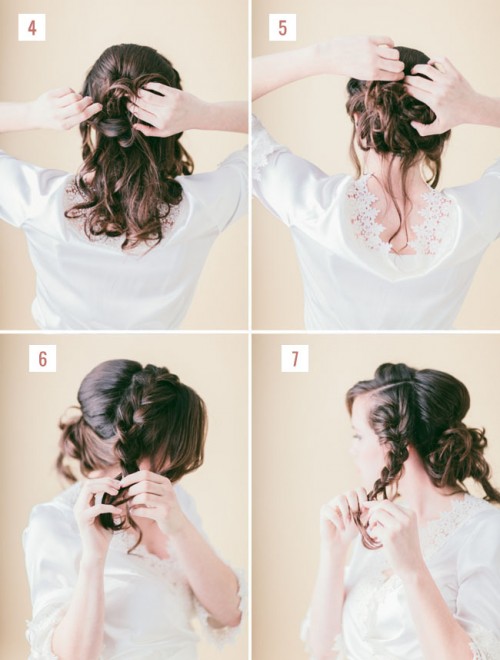 4

5

6

7