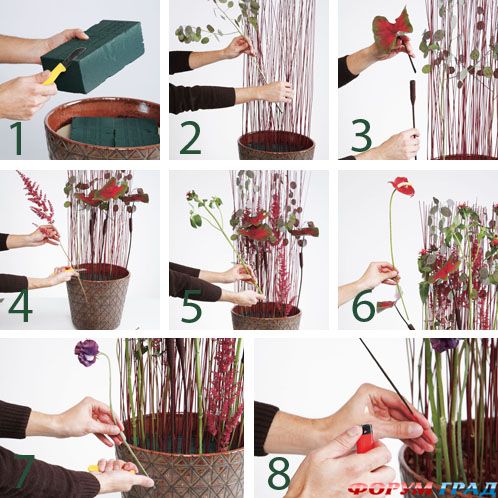 1

2

3

4

5

6

7

8

ФОРУМ ГРАД