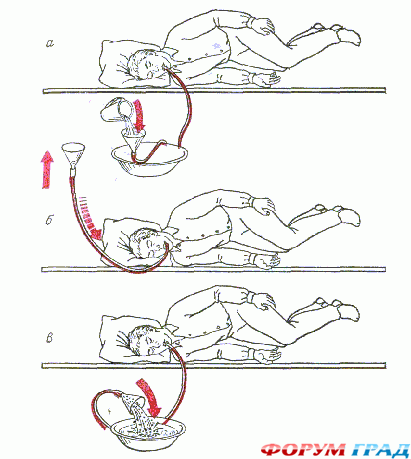 а

б

в

ФОРУМ ГРАД