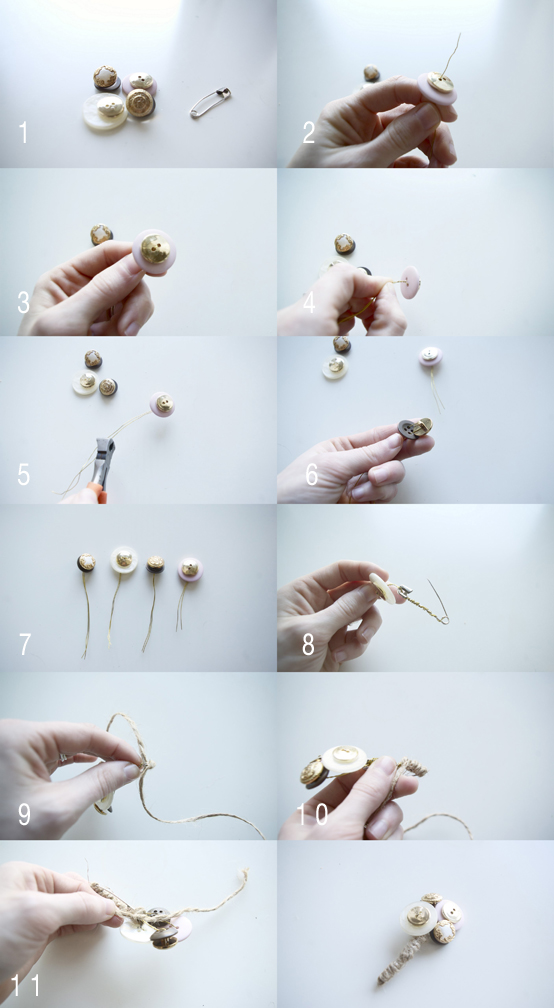 1
2
3
4
5
6
7
8
9
10
11