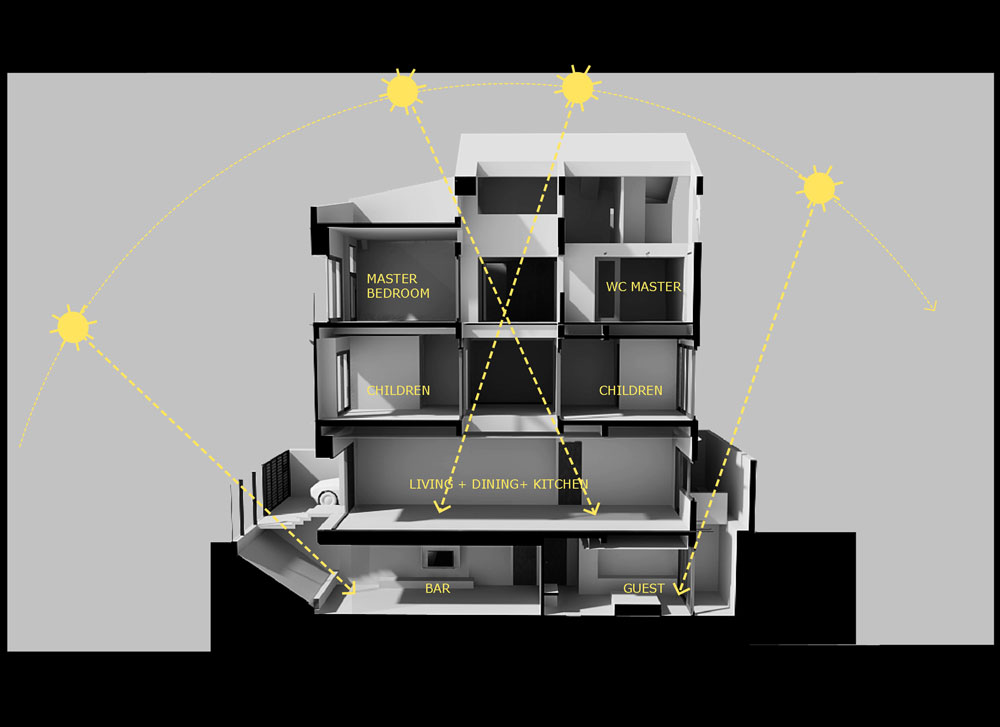 MASTER BEDROOM

WC MASTER

CHILDREN

CHILDREN

LIVING + DINING+ KITCHEN

BAR

GUEST