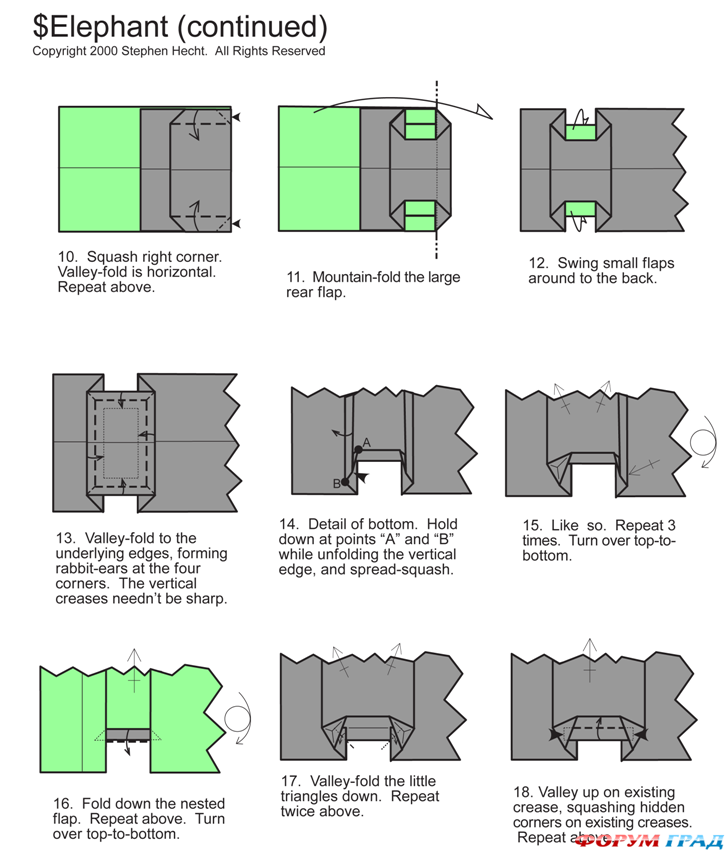 $Elephant (continued)
Copyright 2000 Stephen Hecht. All Rights Reserved

10. Squash right corner. Valley-fold is horizontal. Repeat above.

11. Mountain-fold the large rear flap.

12. Swing small flaps around to the back.

13. Valley-fold to the underlying edges, forming rabbit-ears at the four corners. The vertical creases needn't be sharp.

A

B

14. Detail of bottom. Hold down at points "A" and "B" while unfolding the vertical edge, and spread-squash.

15. Like so. Repeat 3 times. Turn over top-to-bottom.

16. Fold down the nested flap. Repeat above. Turn over top-to-bottom.

17. Valley-fold the little triangles down. Repeat twice above.

18. Valley up on existing crease, squashing hidden corners on existing creases. Repeat above.

ФОРУМ ГРАД