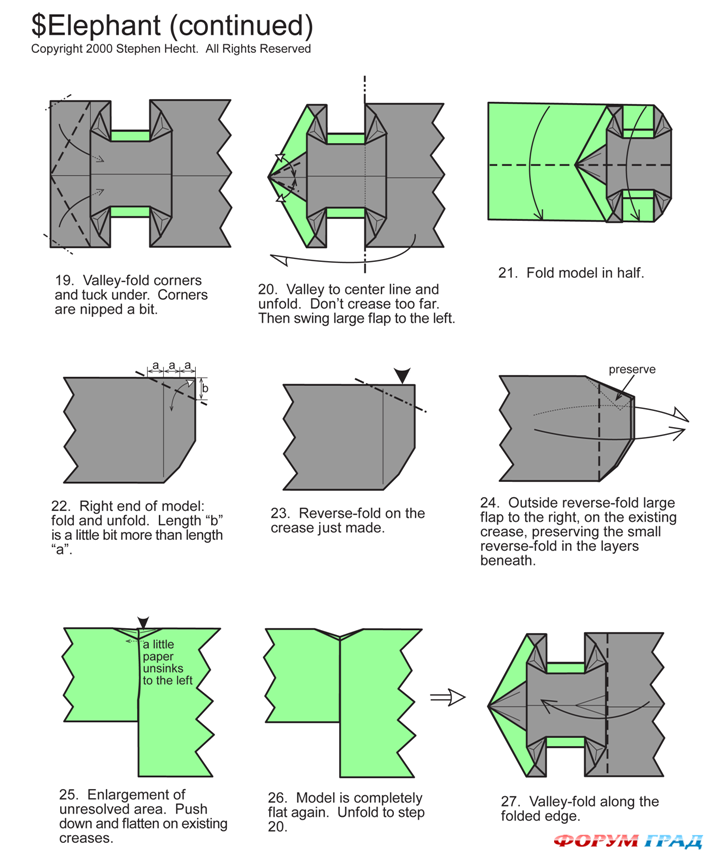 $Elephant (continued)
Copyright 2000 Stephen Hecht. All Rights Reserved

19. Valley-fold corners and tuck under. Corners are nipped a bit.

20. Valley to center line and unfold. Don't crease too far. Then swing large flap to the left.

21. Fold model in half.

a a a
b

22. Right end of model: fold and unfold. Length "b" is a little bit more than length "a".

23. Reverse-fold on the crease just made.

preserve

24. Outside reverse-fold large flap to the right, on the existing crease, preserving the small reverse-fold in the layers beneath.

a little paper unsinks to the left

25. Enlargement of unresolved area. Push down and flatten on existing creases.

26. Model is completely flat again. Unfold to step 20.

27. Valley-fold along the folded edge.

ФОРУМ ГРАД