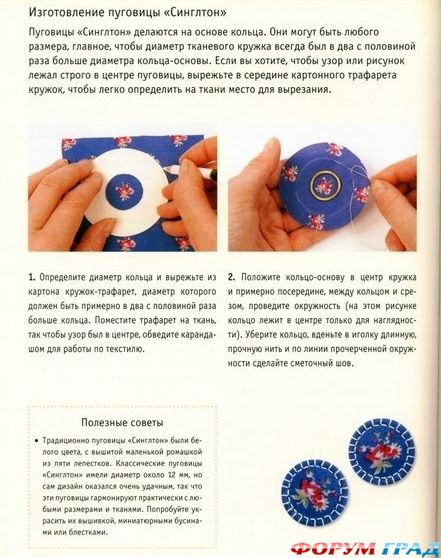 Изготовление пуговицы «Синглтон»

Пуговицы «Синглтон» делаются на основе кольца. Они могут быть любого размера, главное, чтобы диаметр тканевого кружка всегда был в два с половиной раза больше диаметра кольца-основы. Если вы хотите, чтобы узор или рисунок лежал строго в центре пуговицы, вырежьте в середине картонного трафарета кружок, чтобы легко определить на ткани место для вырезания.

1. Определите диаметр кольца и вырежьте из картона кружок-трафарет, диаметр которого должен быть примерно в два с половиной раза больше кольца. Поместите трафарет на ткань, так чтобы узор был в центре, обведите карандашом для работы по текстилю.

2. Положите кольцо-основу в центр кружка и примерно посередине, между кольцом и срезом, проведите окружность (на этом рисунке кольцо лежит в центре только для наглядности). Уберите кольцо, вденьте в иголку длинную, прочную нить и по линии прочерченной окружности сделайте сметочный шов.

Полезные советы

• Традиционно пуговицы «Синглтон» были белого цвета, с вышитой маленькой ромашкой из пяти лепестков. Классические пуговицы «Синглтон» имели диаметр около 12 мм, но сам дизайн оказался очень удачным, так что эти пуговицы гармонируют практически с любыми размерами и тканями. Попробуйте украсить их вышивкой, миниатюрными бусинами или блестками.

ФОРУМ ГРАД