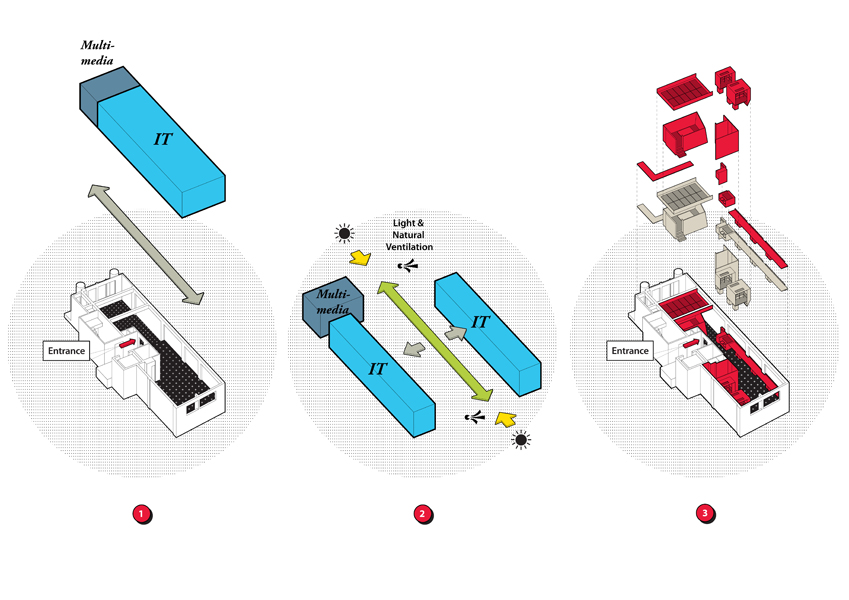 Multi-media

IT

Entrance

1

Light & Natural Ventilation

Multi-media

IT

IT

2

Entrance

3